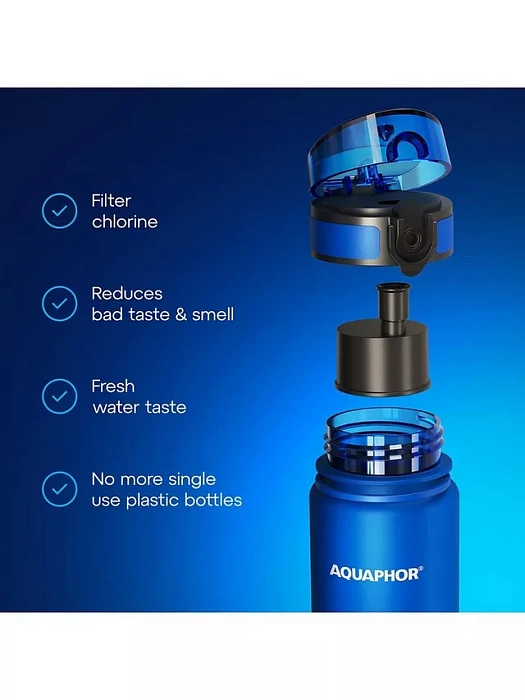 Filter chlorine

Reduces bad taste & smell

Fresh water taste

No more single use plastic bottles

AQUAPHOR®