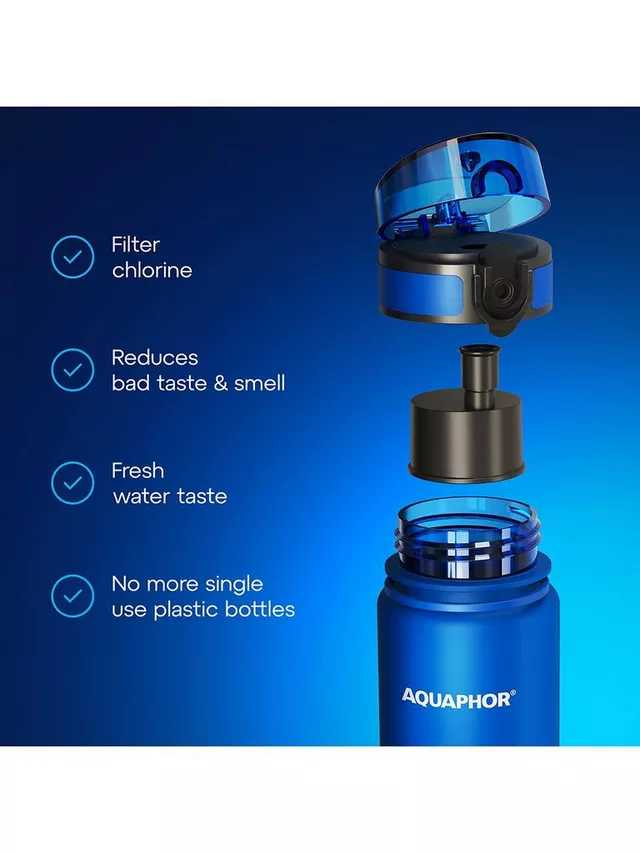 Filter chlorine

Reduces bad taste & smell

Fresh water taste

No more single use plastic bottles

AQUAPHOR®